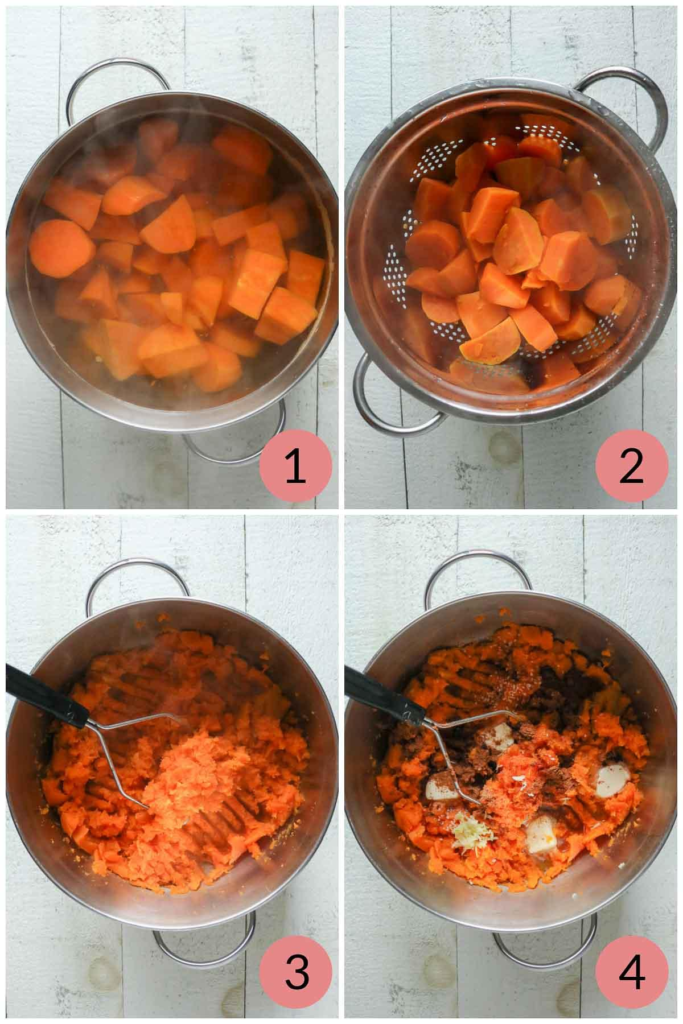 1

2

3

4